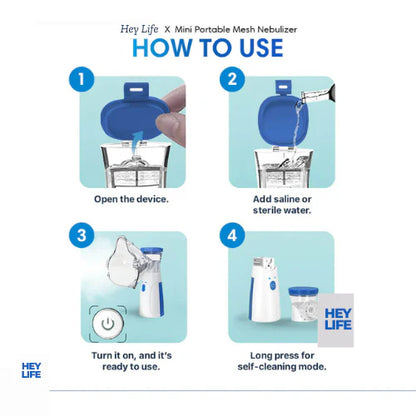 Hey Life X Mini Portable Mesh Nebulizer

HOW TO USE

1

Open the device.

2

Add saline or sterile water.

3

Turn it on, and it's ready to use.

4

HEY LIFE

Long press for self-cleaning mode.

HEY LIFE